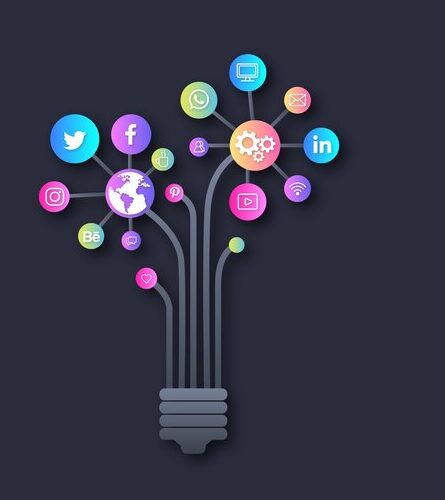 f
in
Bē